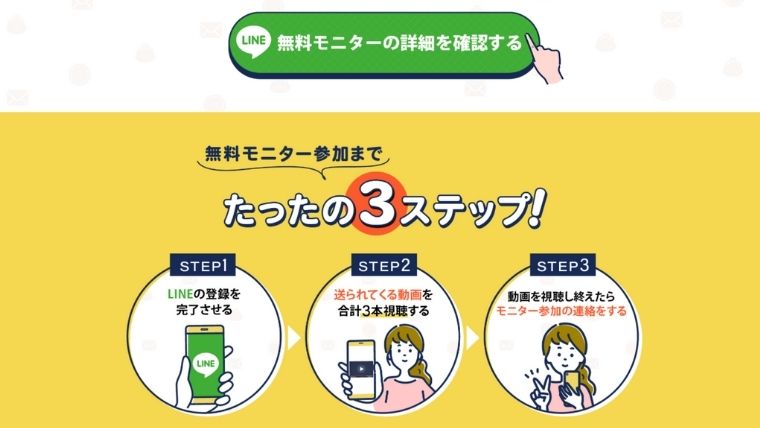 LINE 無料モニターの詳細を確認する

無料モニター参加まで

たったの3ステップ!

STEP1
LINEの登録を完了させる
LINE

STEP2
送られてくる動画を合計3本視聴する

STEP3
動画を視聴し終えたらモニター参加の連絡をする